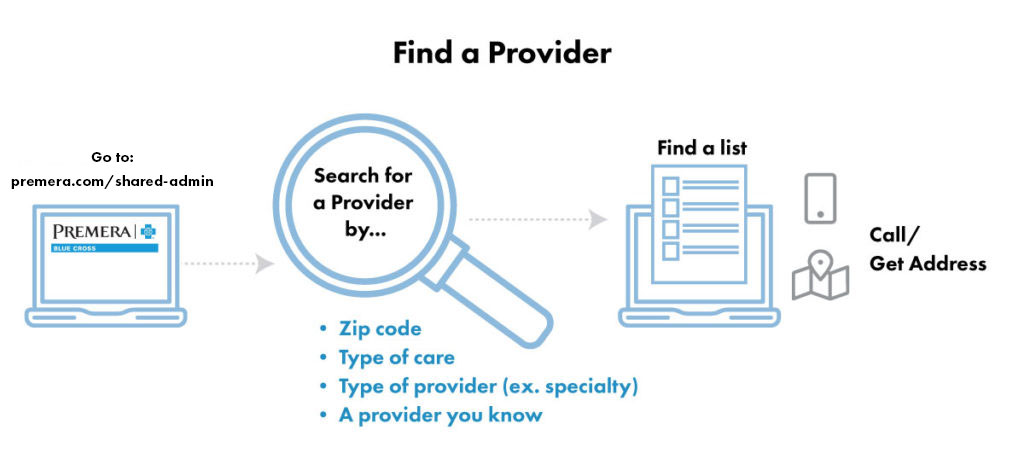 Find a Provider

Go to:
premera.com/shared-admin

PREMERA
BLUE CROSS

Search for a Provider by...

• Zip code
• Type of care
• Type of provider (ex. specialty)
• A provider you know

Find a list

Call/
Get Address