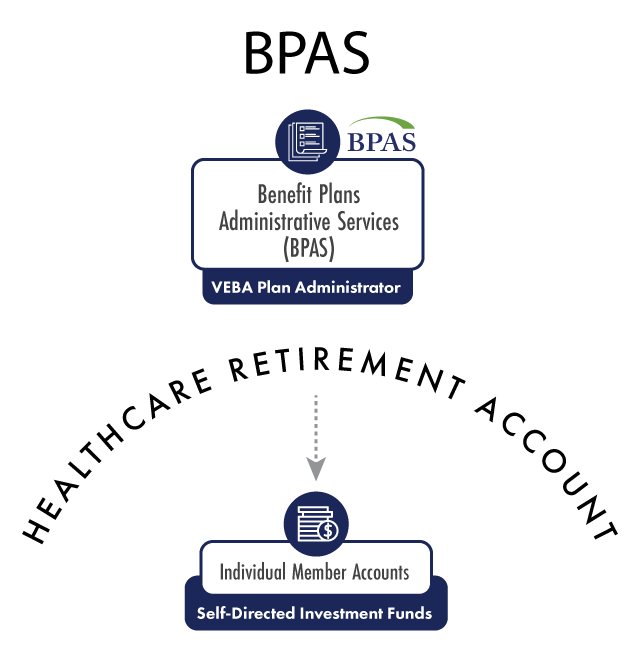 BPAS

BPAS

Benefit Plans Administrative Services (BPAS)

VEBA Plan Administrator

HEALTHCARE RETIREMENT ACCOUNT

Individual Member Accounts

Self-Directed Investment Funds